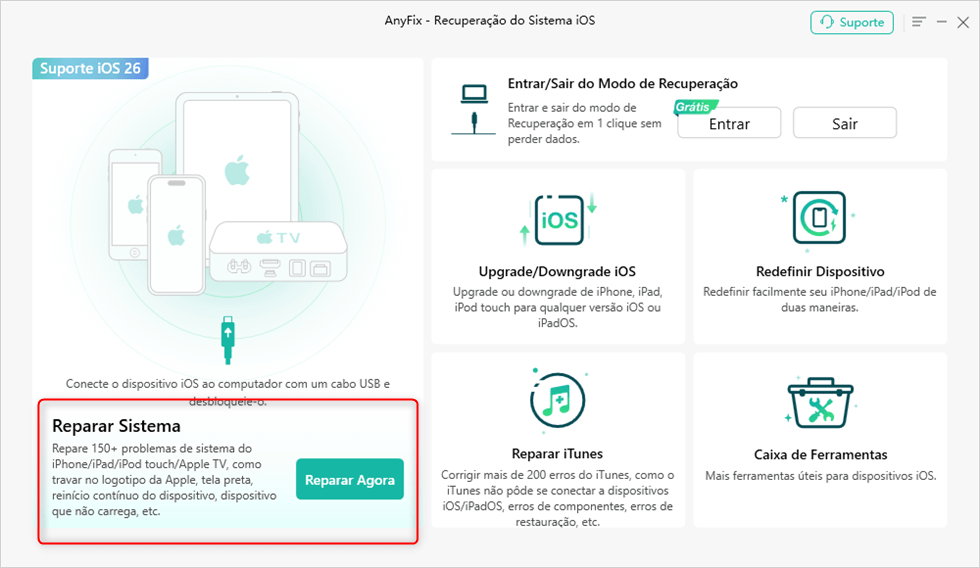 AnyFix - Recuperação do Sistema iOS

Suporte

Suporte iOS 26

TV

Conecte o dispositivo iOS ao computador com um cabo USB e desbloqueie-o.

Reparar Sistema

Repare 150+ problemas de sistema do iPhone/iPad/iPod touch/Apple TV, como travar no logotipo da Apple, tela preta, reinício contínuo do dispositivo, dispositivo que não carrega, etc.

Reparar Agora

Entrar/Sair do Modo de Recuperação

Entrar e sair do modo de Recuperação em 1 clique sem perder dados.

Grátis

Entrar

Sair

iOS

Upgrade/Downgrade iOS

Upgrade ou downgrade de iPhone, iPad, iPod touch para qualquer versão iOS ou iPadOS.

Redefinir Dispositivo

Redefinir facilmente seu iPhone/iPad/iPod de duas maneiras.

Reparar iTunes

Corrigir mais de 200 erros do iTunes, como o iTunes não pôde se conectar a dispositivos iOS/iPadOS, erros de componentes, erros de restauração, etc.

Caixa de Ferramentas

Mais ferramentas úteis para dispositivos iOS.